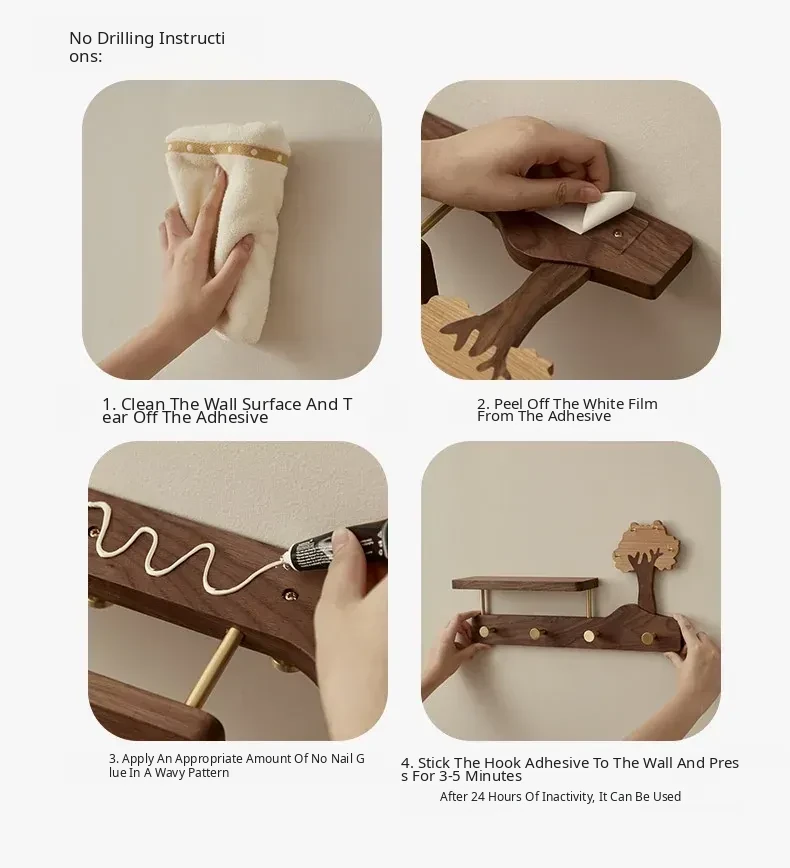 No Drilling Instructi ons:

1. Clean The Wall Surface And T ear Off The Adhesive

2. Peel Off The White Film From The Adhesive

3. Apply An Appropriate Amount Of No Nail G lue In A Wavy Pattern

4. Stick The Hook Adhesive To The Wall And Pres s For 3-5 Minutes

After 24 Hours Of Inactivity, It Can Be Used