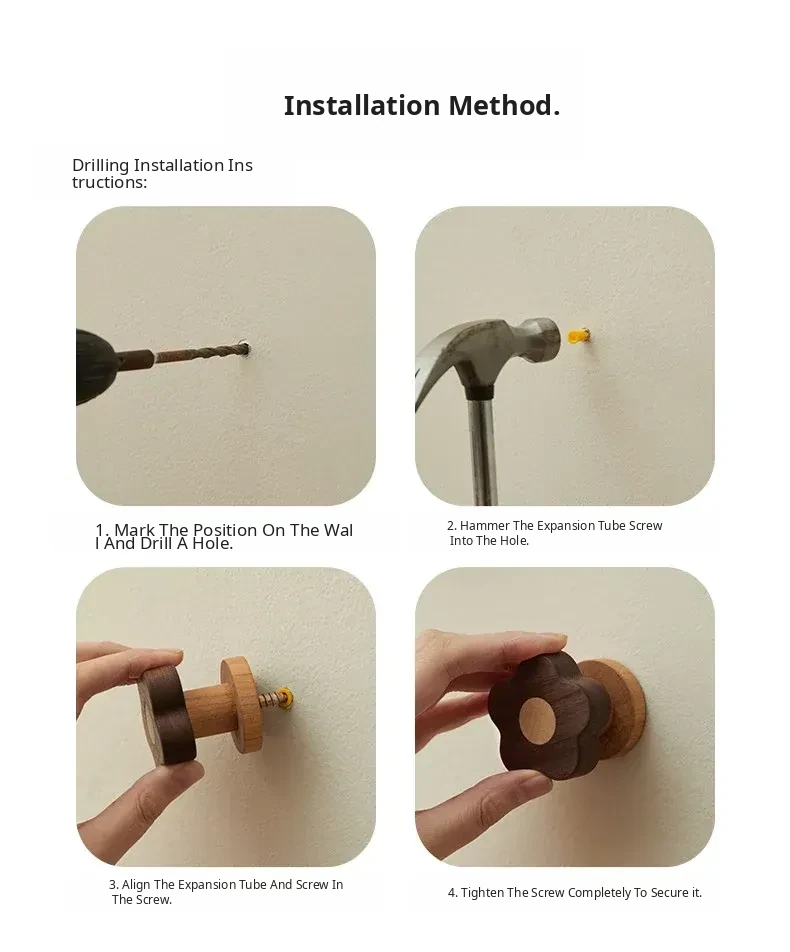 Installation Method.

Drilling Installation Ins tructions:

1. Mark The Position On The Wal l And Drill A Hole.

2. Hammer The Expansion Tube Screw Into The Hole.

3. Align The Expansion Tube And Screw In The Screw.

4. Tighten The Screw Completely To Secure it.