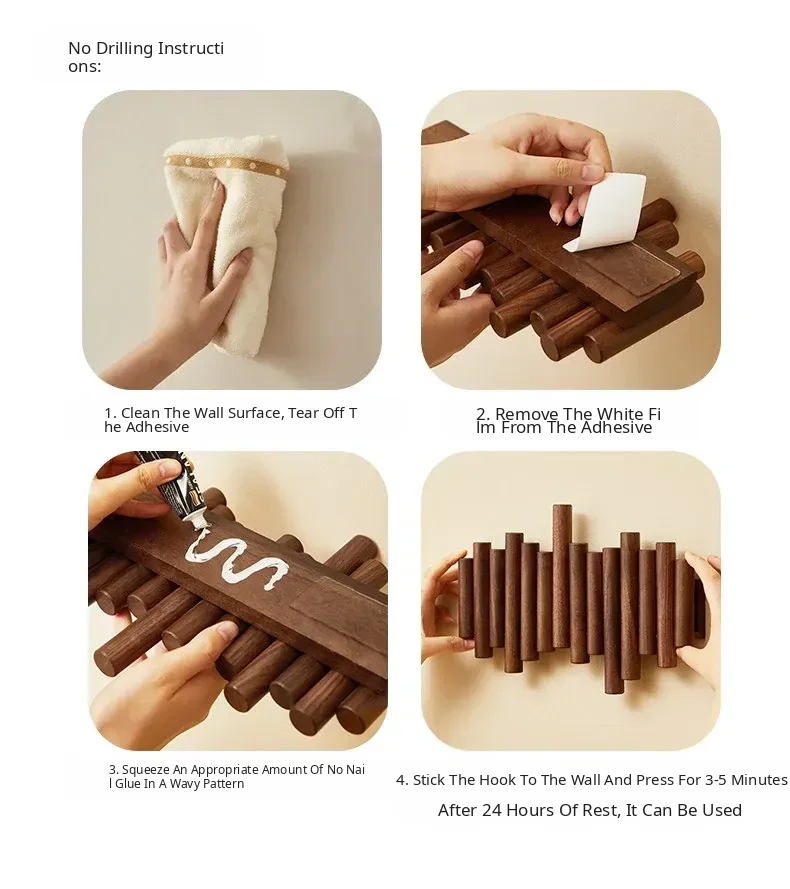 No Drilling Instructions:

1. Clean The Wall Surface, Tear Off The Adhesive

2. Remove The White Film From The Adhesive

3. Squeeze An Appropriate Amount Of No Nail Glue In A Wavy Pattern

4. Stick The Hook To The Wall And Press For 3-5 Minutes

After 24 Hours Of Rest, It Can Be Used