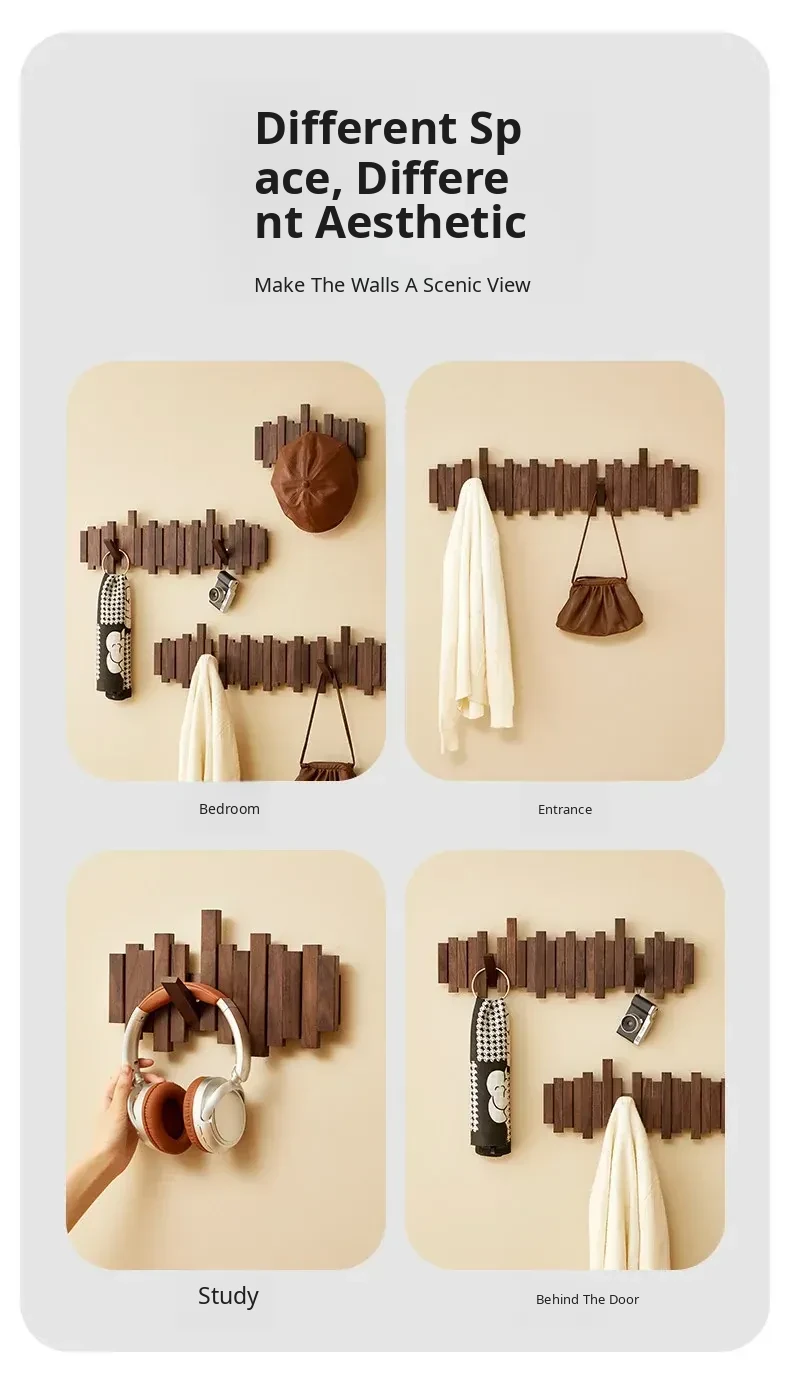 Different Sp ace, Differe nt Aesthetic

Make The Walls A Scenic View

Bedroom

Entrance

Study

Behind The Door