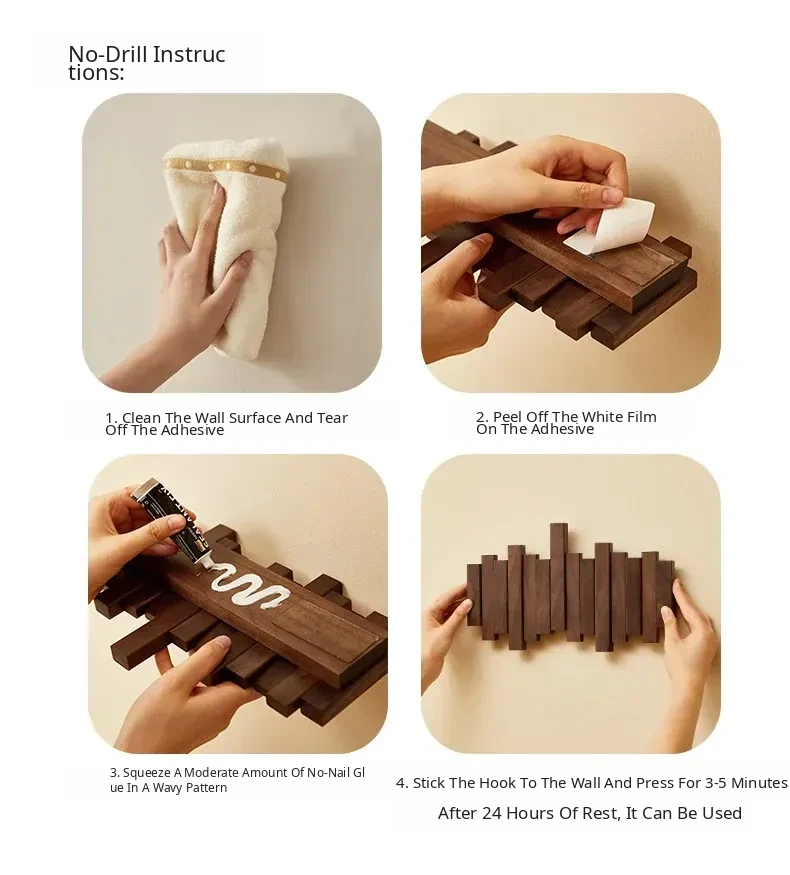 No-Drill Instruc tions:

1. Clean The Wall Surface And Tear Off The Adhesive

2. Peel Off The White Film On The Adhesive

3. Squeeze A Moderate Amount Of No-Nail Gl ue In A Wavy Pattern

4. Stick The Hook To The Wall And Press For 3-5 Minutes

After 24 Hours Of Rest, It Can Be Used