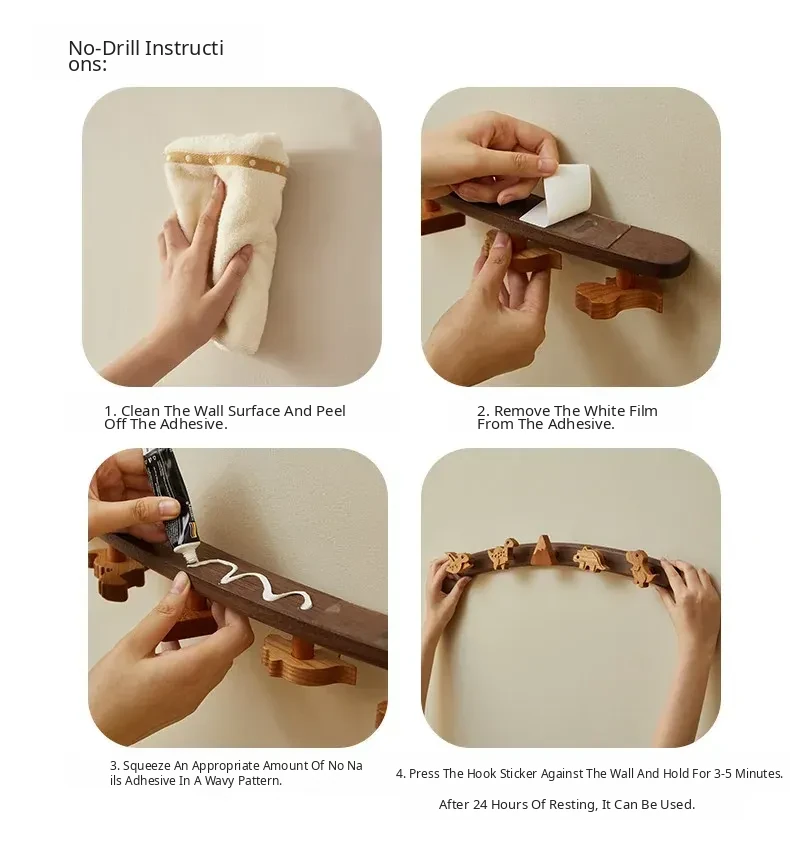 No-Drill Instructi ons:

1. Clean The Wall Surface And Peel Off The Adhesive.

2. Remove The White Film From The Adhesive.

3. Squeeze An Appropriate Amount Of No Na ils Adhesive In A Wavy Pattern.

4. Press The Hook Sticker Against The Wall And Hold For 3-5 Minutes.

After 24 Hours Of Resting, It Can Be Used.