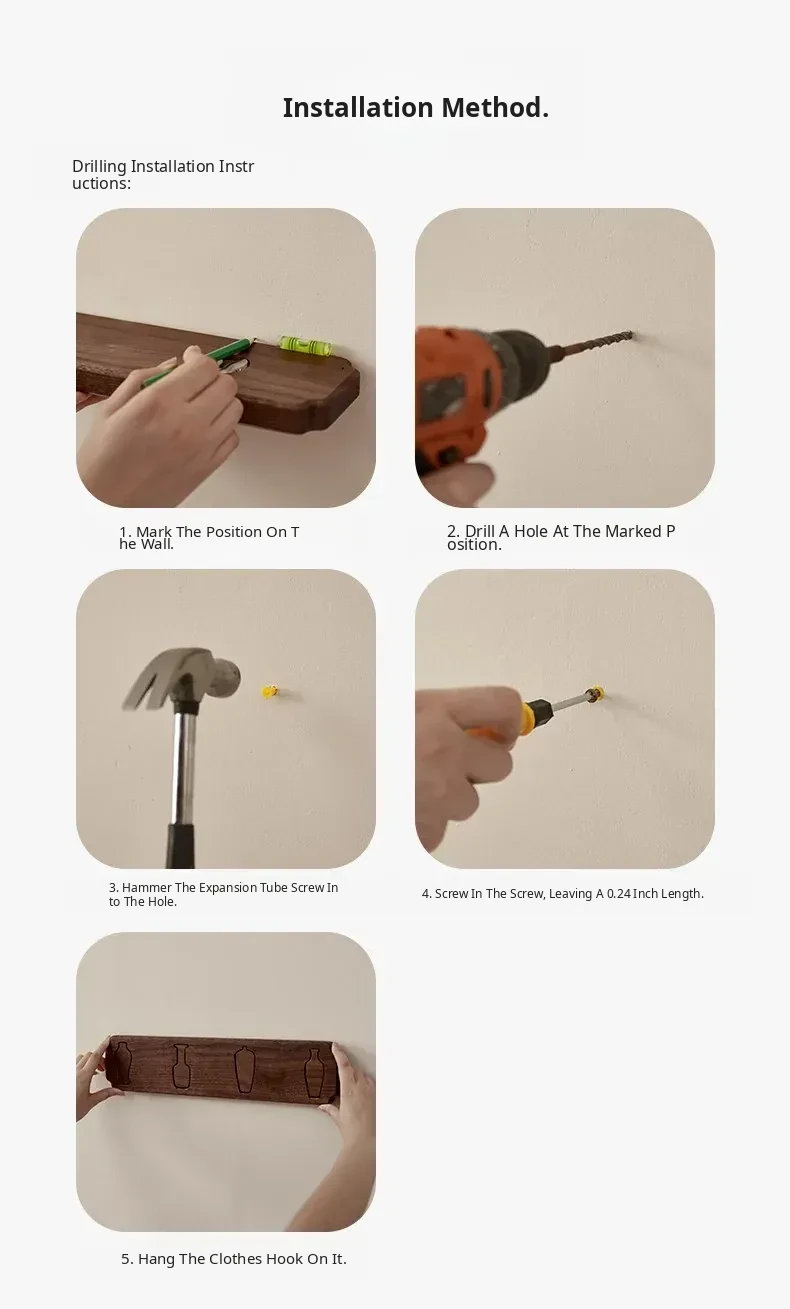 Installation Method.

Drilling Installation Instructions:

1. Mark The Position On The Wall.

2. Drill A Hole At The Marked Position.

3. Hammer The Expansion Tube Screw Into The Hole.

4. Screw In The Screw, Leaving A 0.24 Inch Length.

5. Hang The Clothes Hook On It.