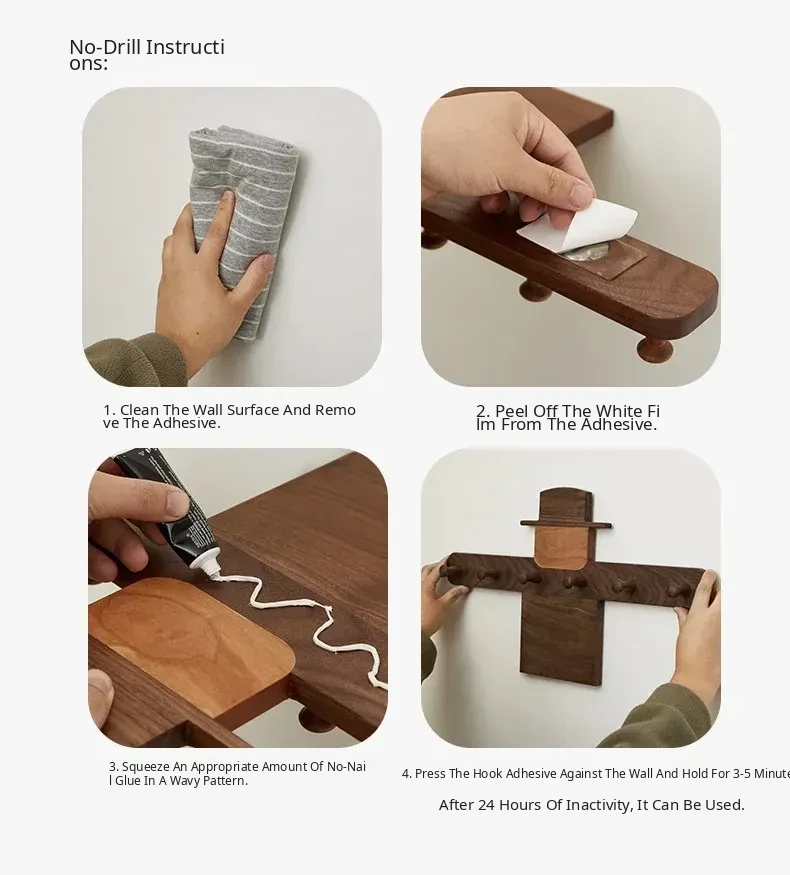 No-Drill Instructions:

1. Clean The Wall Surface And Remove The Adhesive.

2. Peel Off The White Film From The Adhesive.

3. Squeeze An Appropriate Amount Of No-Nail Glue In A Wavy Pattern.

4. Press The Hook Adhesive Against The Wall And Hold For 3-5 Minute

After 24 Hours Of Inactivity, It Can Be Used.