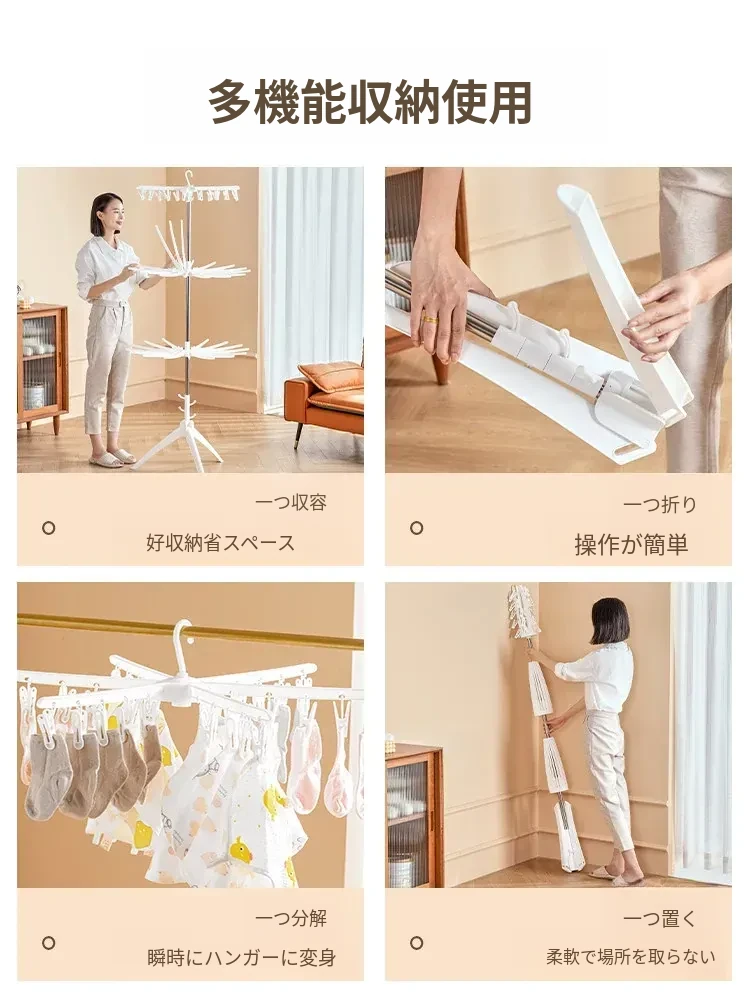 多機能収納使用

一つ収容

好収納省スペース

一つ折り

操作が簡単

一つ分解

瞬時にハンガーに変身

一つ置く

柔軟で場所を取らない