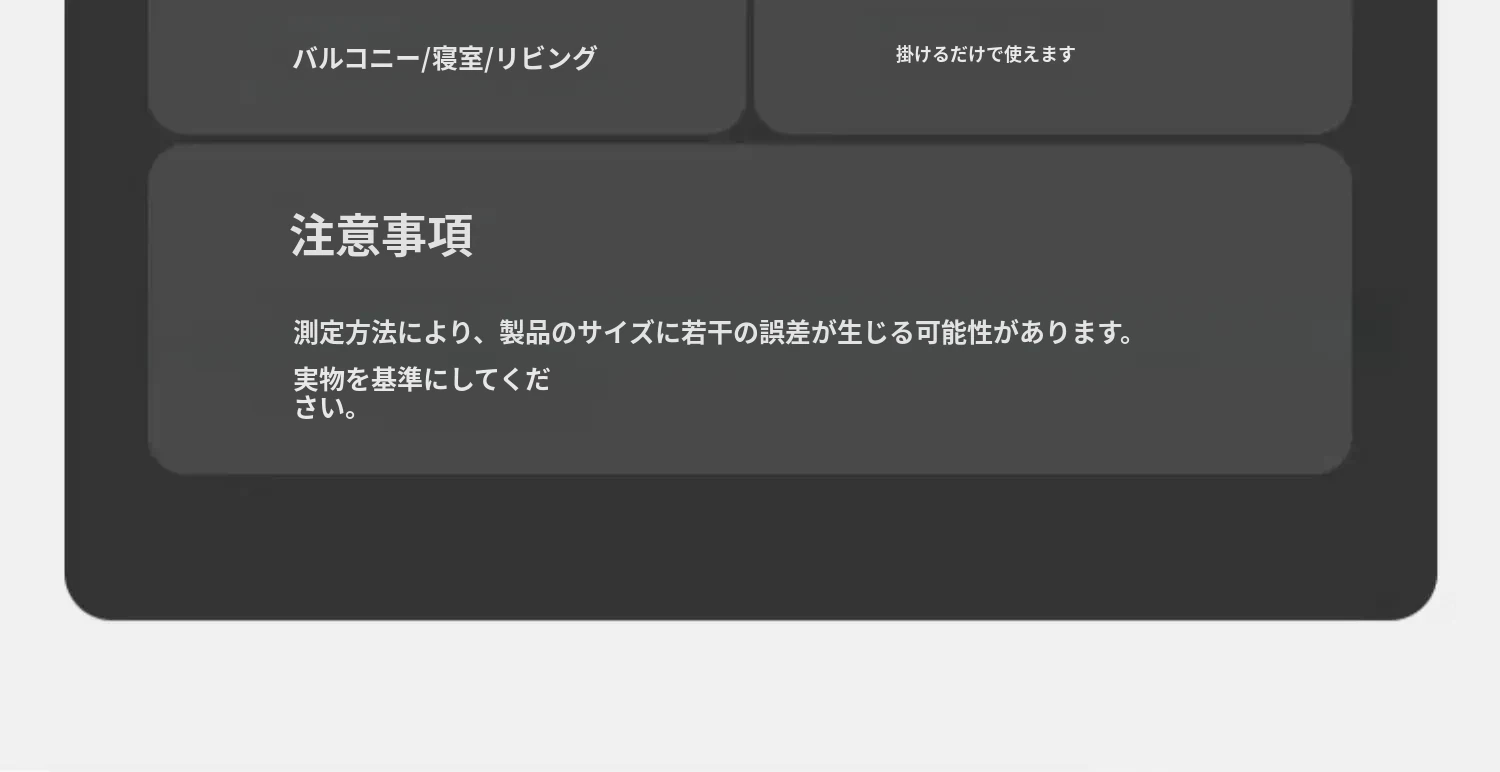 バルコニー/寝室/リビング

掛けるだけで使えます

注意事項

測定方法により、製品のサイズに若干の誤差が生じる可能性があります。

実物を基準にしてください。