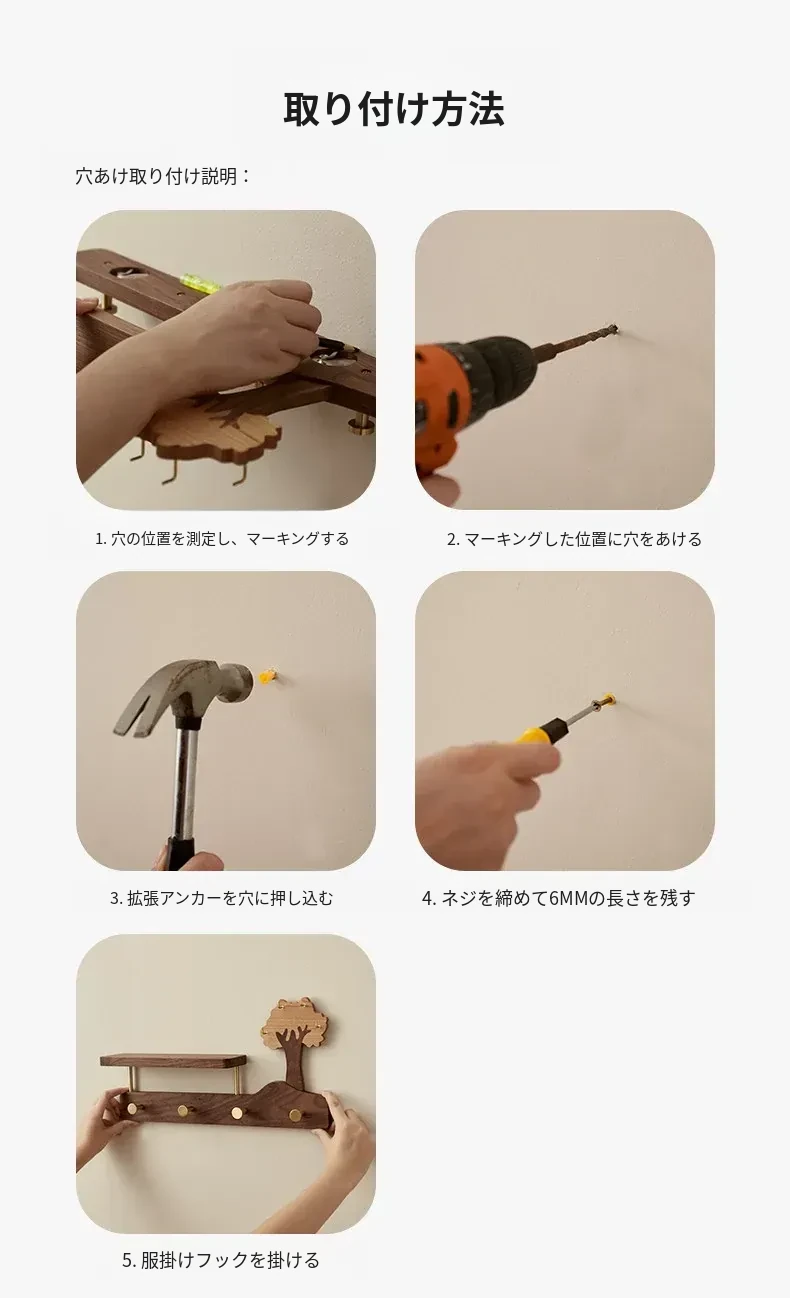 取り付け方法

穴あけ取り付け説明：

1. 穴の位置を測定し、マーキングする

2. マーキングした位置に穴をあける

3. 拡張アンカーを穴に押し込む

4. ネジを締めて6MMの長さを残す

5. 服掛けフックを掛ける