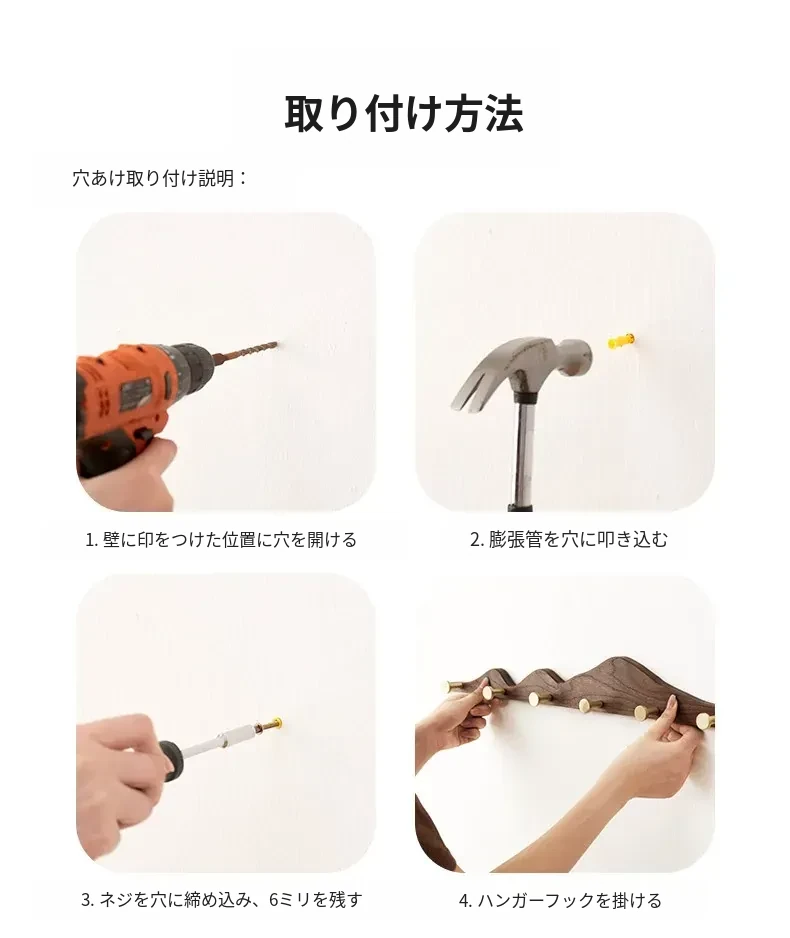 取り付け方法

穴あけ取り付け説明：

1. 壁に印をつけた位置に穴を開ける

2. 膨張管を穴に叩き込む

3. ネジを穴に締め込み、6ミリを残す

4. ハンガーフックを掛ける