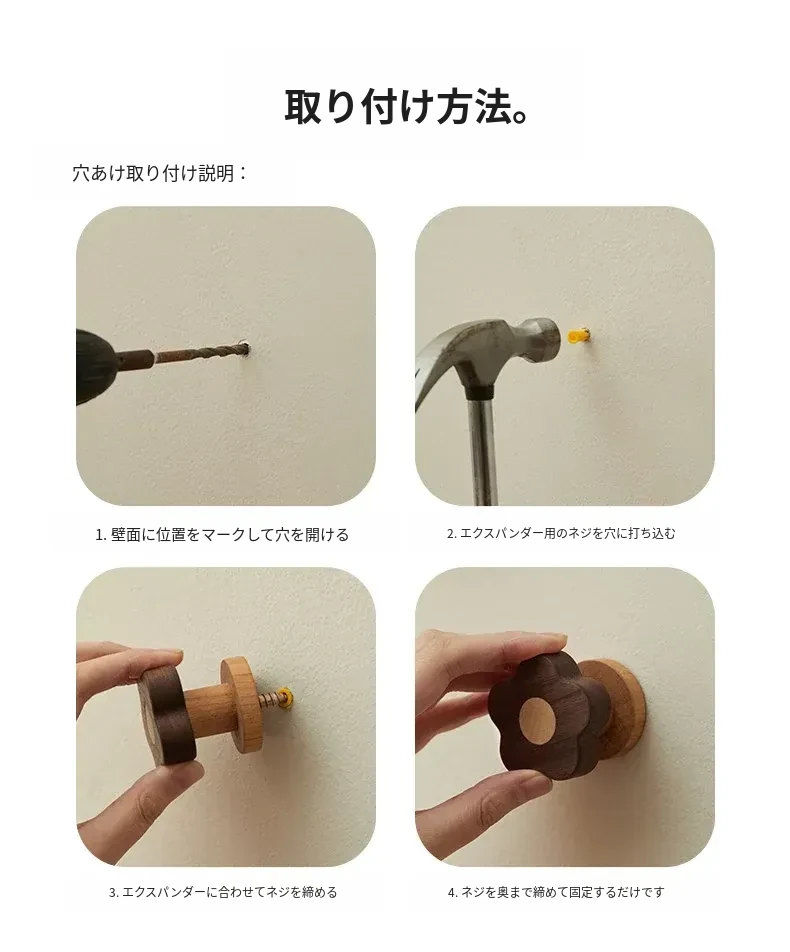 取り付け方法。

穴あけ取り付け説明：

1. 壁面に位置をマークして穴を開ける

2. エクスパンダー用のネジを穴に打ち込む

3. エクスパンダーに合わせてネジを締める

4. ネジを奥まで締めて固定するだけです