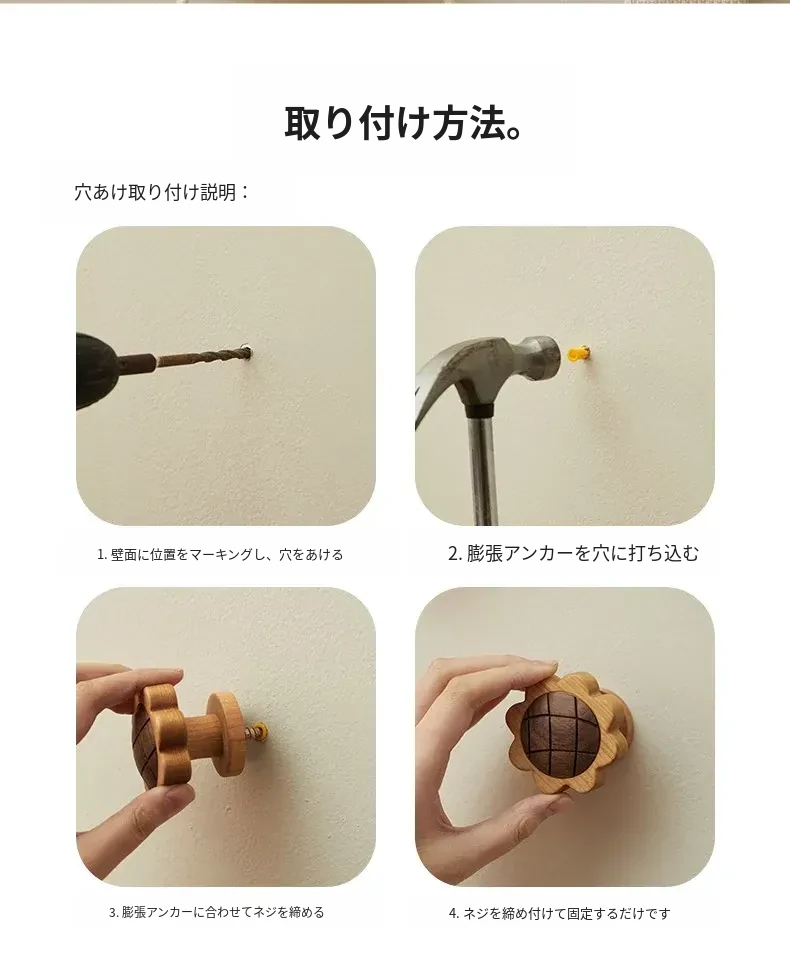 取り付け方法。

穴あけ取り付け説明：

1. 壁面に位置をマーキングし、穴をあける

2. 膨張アンカーを穴に打ち込む

3. 膨張アンカーに合わせてネジを締める

4. ネジを締め付けて固定するだけです