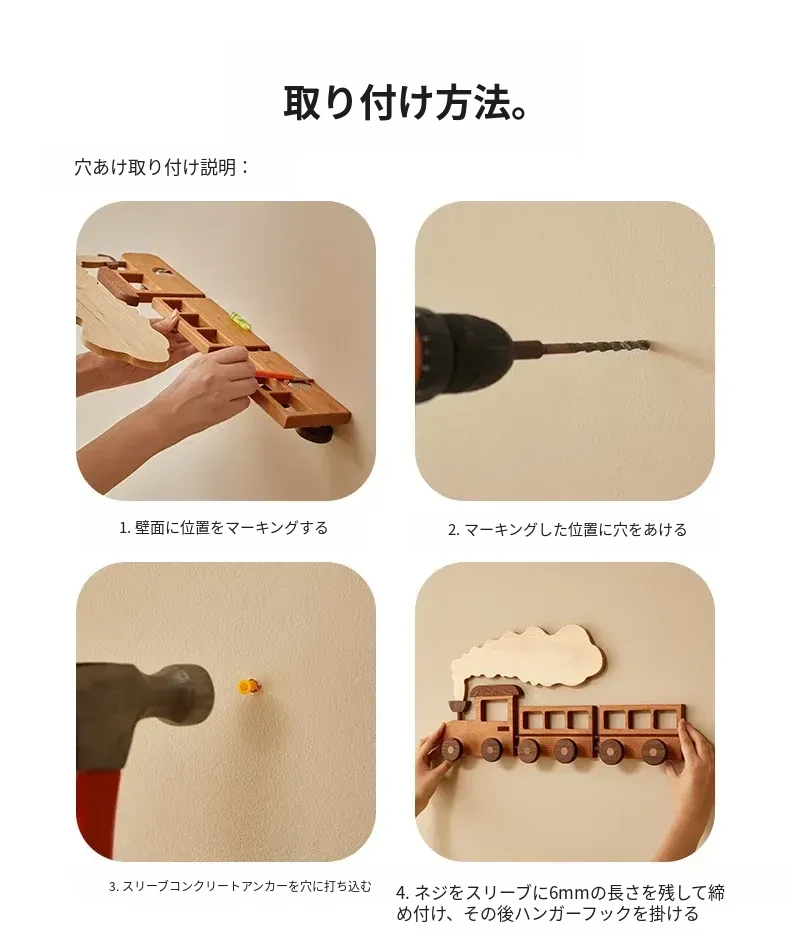 取り付け方法。

穴あけ取り付け説明：

1. 壁面に位置をマーキングする

2. マーキングした位置に穴をあける

3. スリーブコンクリートアンカーを穴に打ち込む

4. ネジをスリーブに6mmの長さを残して締め付け、その後ハンガーフックを掛ける