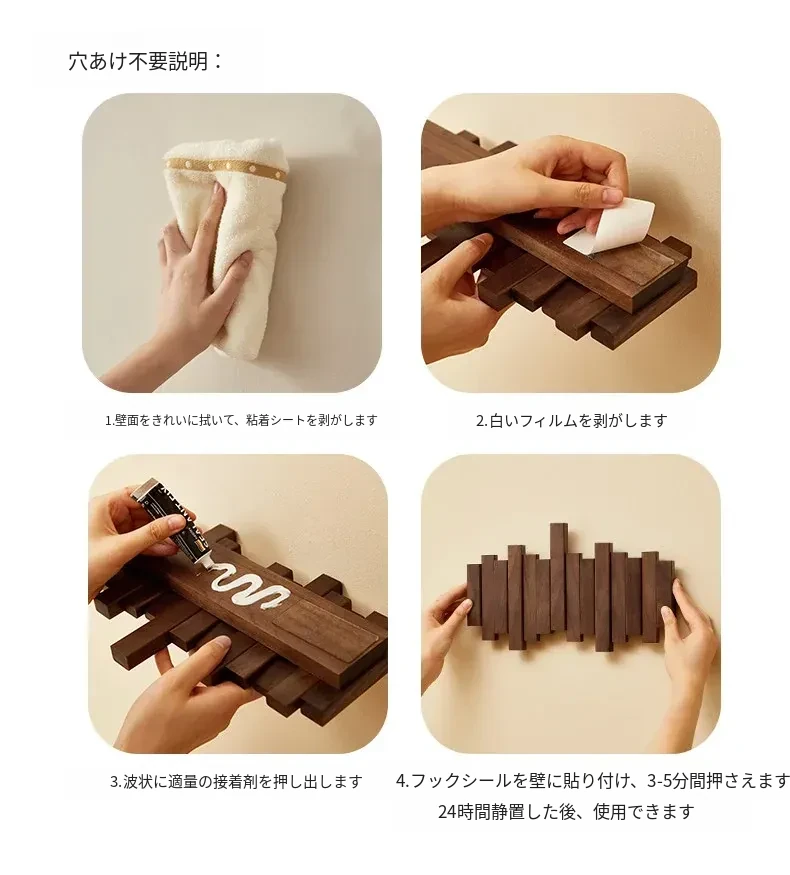 穴あけ不要説明：

1.壁面をきれいに拭いて、粘着シートを剥がします

2.白いフィルムを剥がします

3.波状に適量の接着剤を押し出します

4.フックシールを壁に貼り付け、3-5分間押さえます
24時間静置した後、使用できます