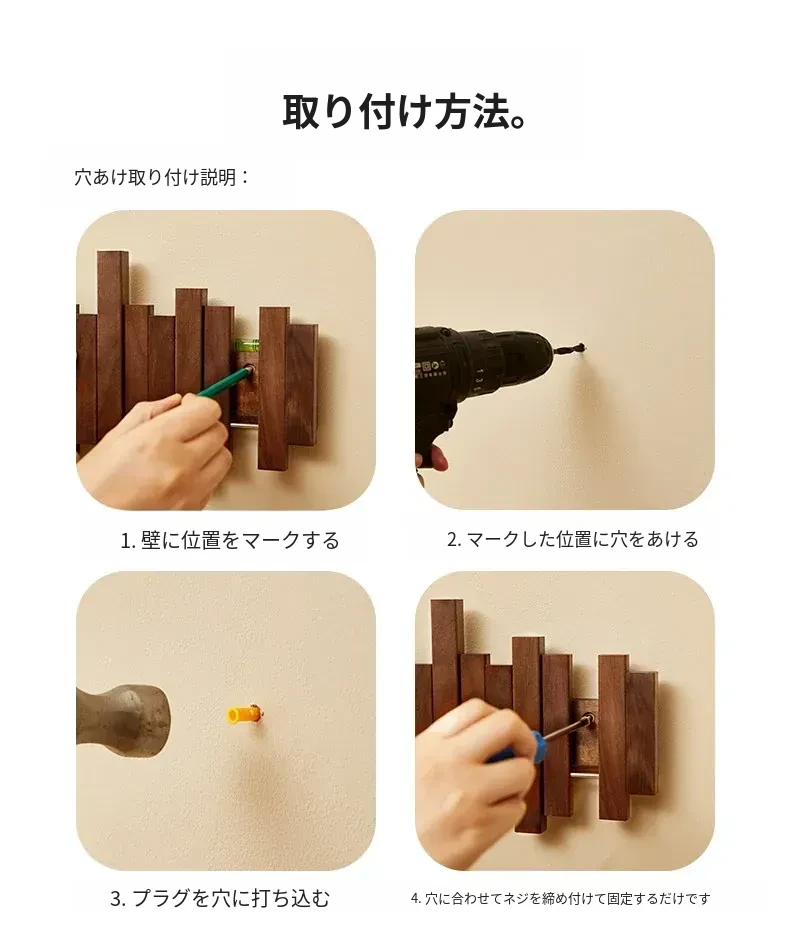 取り付け方法。

穴あけ取り付け説明：

1. 壁に位置をマークする

2. マークした位置に穴をあける

3. プラグを穴に打ち込む

4. 穴に合わせてネジを締め付けて固定するだけです