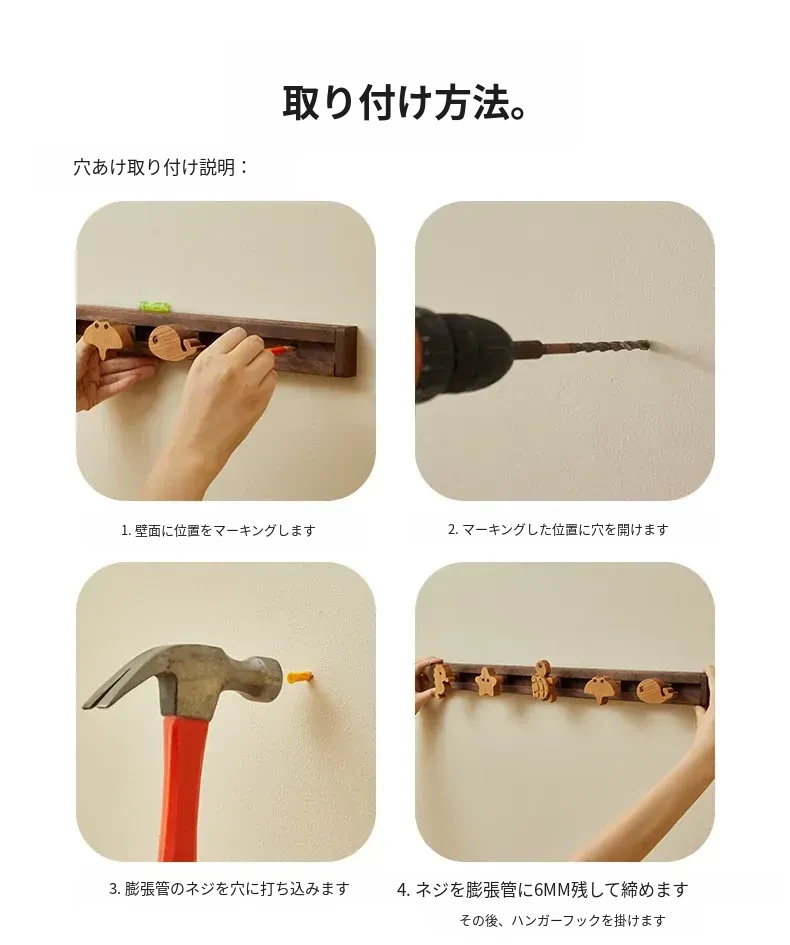 取り付け方法。

穴あけ取り付け説明：

1. 壁面に位置をマーキングします

2. マーキングした位置に穴を開けます

3. 膨張管のネジを穴に打ち込みます

4. ネジを膨張管に6MM残して締めます

その後、ハンガーフックを掛けます