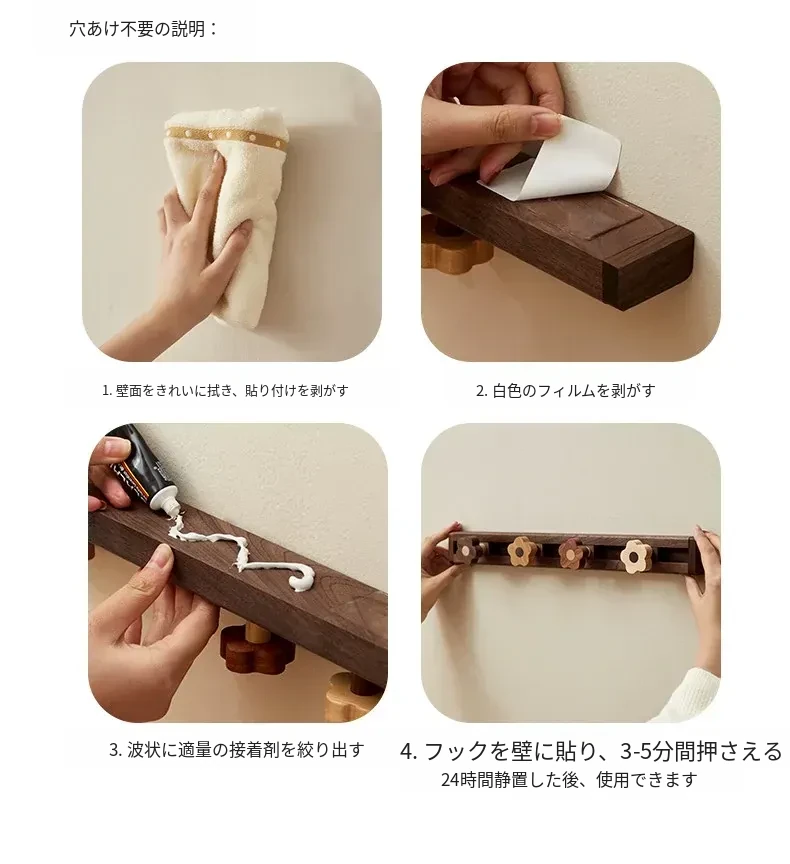 穴あけ不要の説明：

1. 壁面をきれいに拭き、貼り付けを剥がす

2. 白色のフィルムを剥がす

3. 波状に適量の接着剤を絞り出す

4. フックを壁に貼り、3-5分間押さえる
24時間静置した後、使用できます