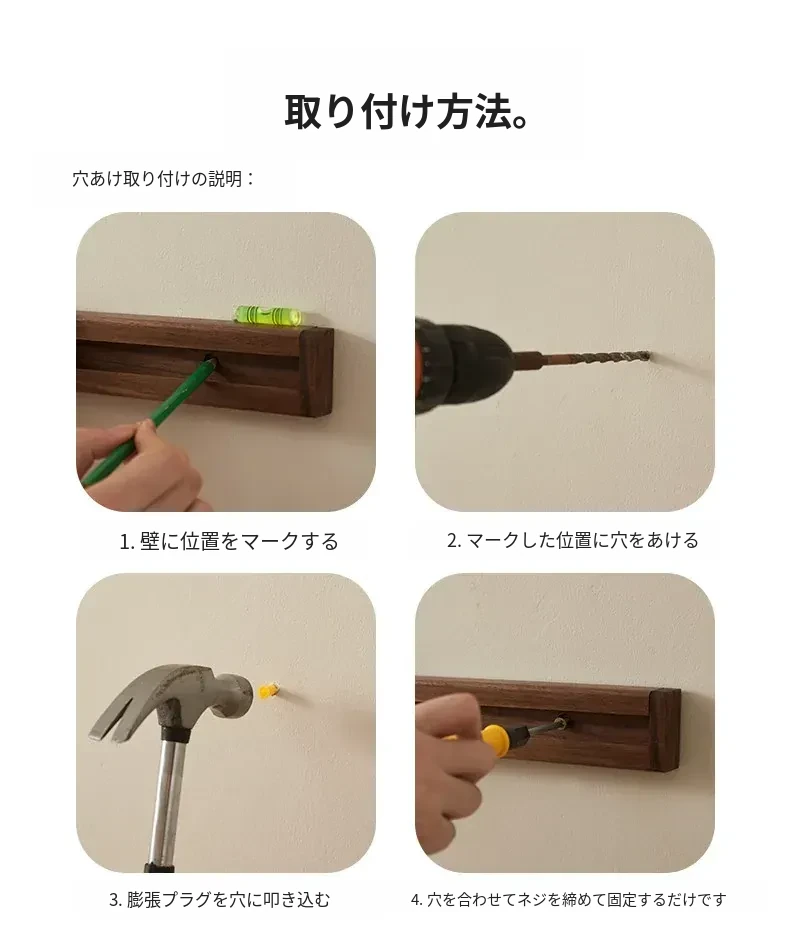 取り付け方法。

穴あけ取り付けの説明：

1. 壁に位置をマークする

2. マークした位置に穴をあける

3. 膨張プラグを穴に叩き込む

4. 穴を合わせてネジを締めて固定するだけです