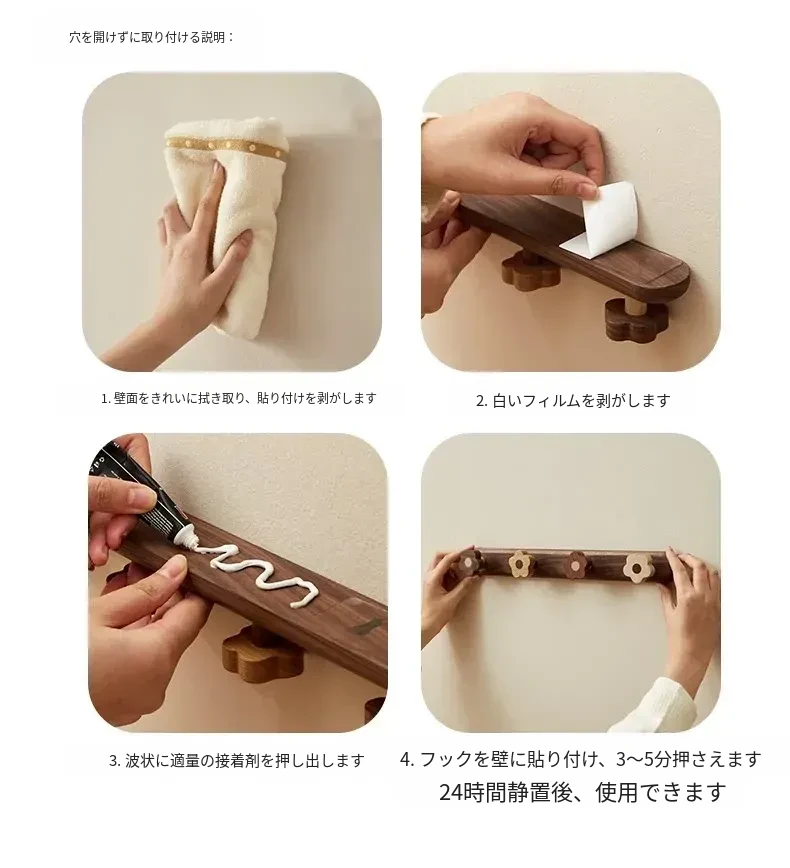 穴を開けずに取り付ける説明：

1. 壁面をきれいに拭き取り、貼り付けを剥がします

2. 白いフィルムを剥がします

3. 波状に適量の接着剤を押し出します

4. フックを壁に貼り付け、3〜5分押さえます
24時間静置後、使用できます