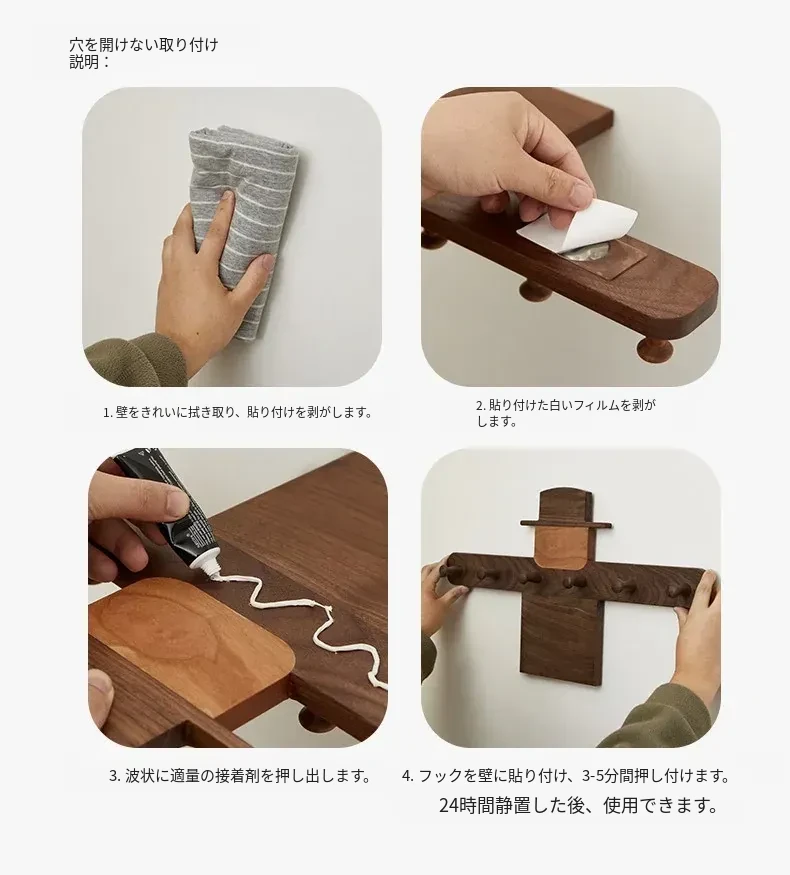 穴を開けない取り付け
説明：

1. 壁をきれいに拭き取り、貼り付けを剥がします。

2. 貼り付けた白いフィルムを剥がします。

3. 波状に適量の接着剤を押し出します。

4. フックを壁に貼り付け、3-5分間押し付けます。
24時間静置した後、使用できます。