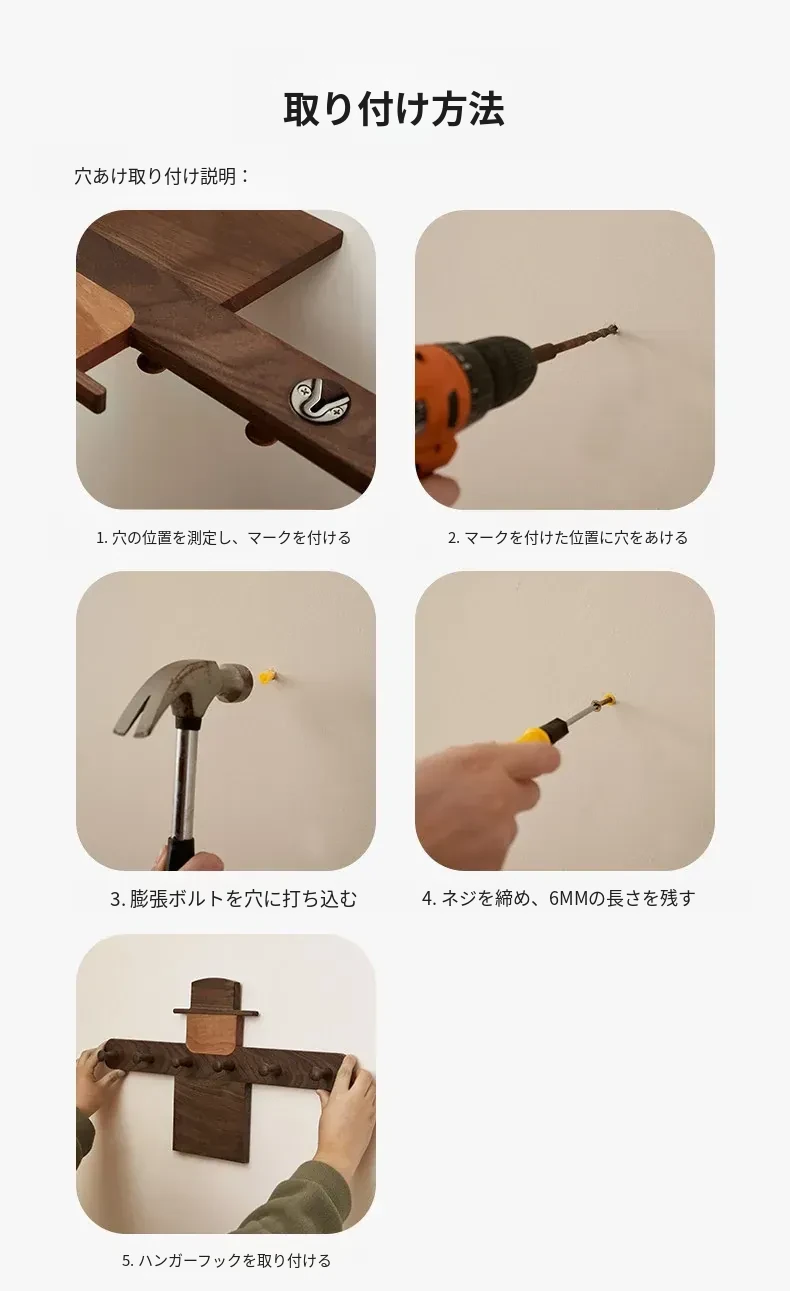 取り付け方法

穴あけ取り付け説明：

1. 穴の位置を測定し、マークを付ける

2. マークを付けた位置に穴をあける

3. 膨張ボルトを穴に打ち込む

4. ネジを締め、6MMの長さを残す

5. ハンガーフックを取り付ける