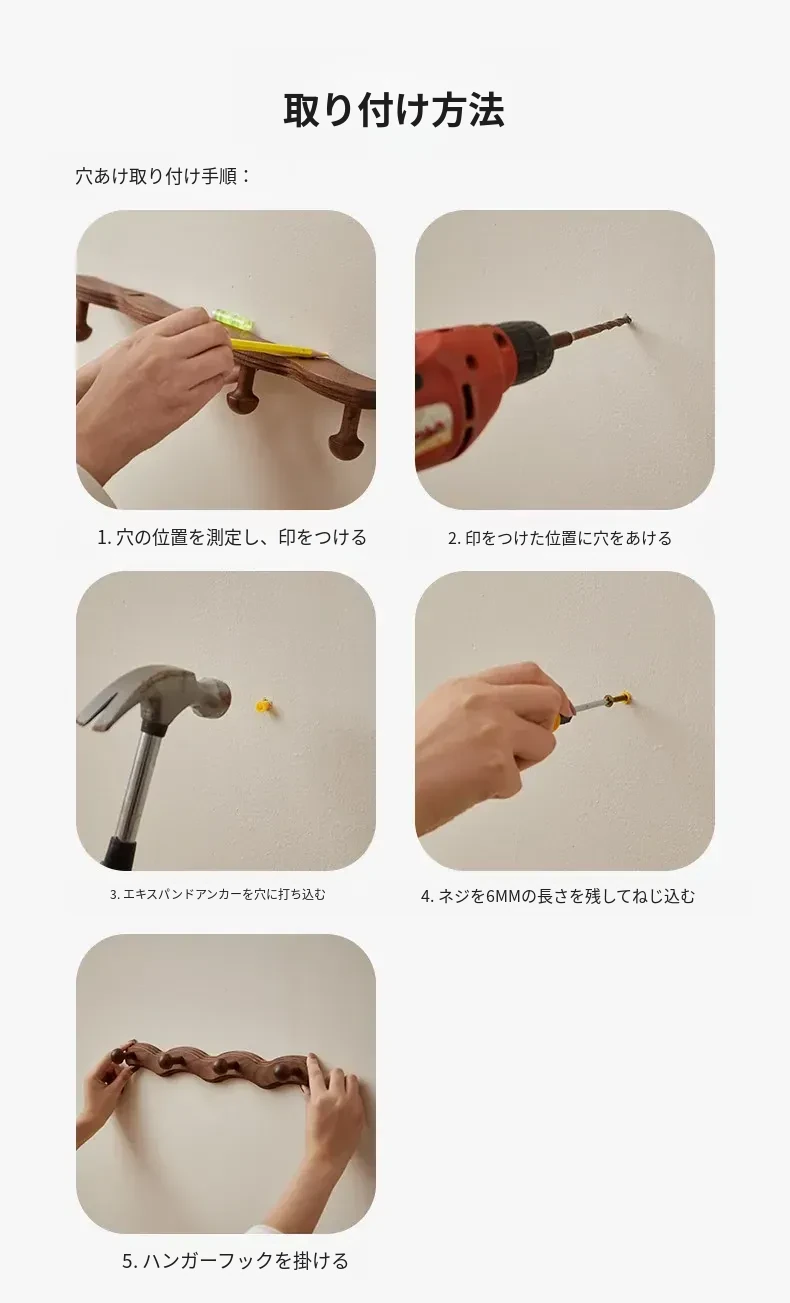 取り付け方法

穴あけ取り付け手順：

1. 穴の位置を測定し、印をつける

2. 印をつけた位置に穴をあける

3. エキスパンドアンカーを穴に打ち込む

4. ネジを6MMの長さを残してねじ込む

5. ハンガーフックを掛ける