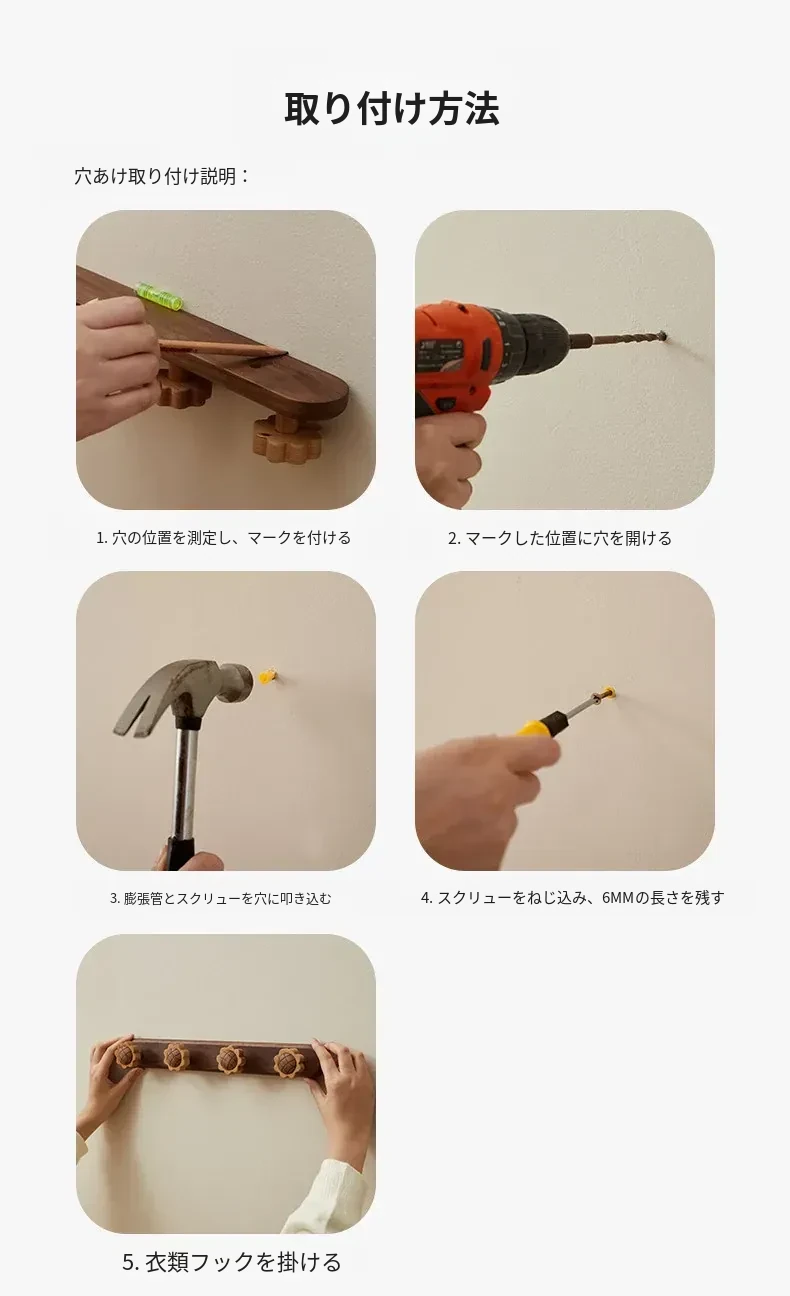 取り付け方法

穴あけ取り付け説明：

1. 穴の位置を測定し、マークを付ける

2. マークした位置に穴を開ける

3. 膨張管とスクリューを穴に叩き込む

4. スクリューをねじ込み、6MMの長さを残す

5. 衣類フックを掛ける