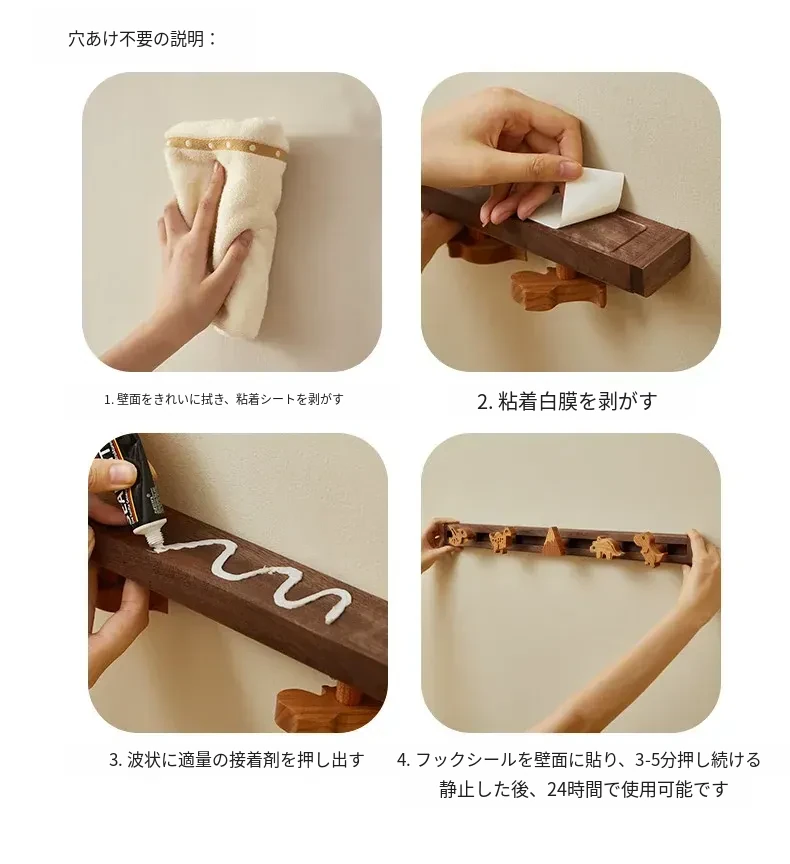 穴あけ不要の説明：

1. 壁面をきれいに拭き、粘着シートを剥がす

2. 粘着白膜を剥がす

3. 波状に適量の接着剤を押し出す

4. フックシールを壁面に貼り、3-5分押し続ける
静止した後、24時間で使用可能です