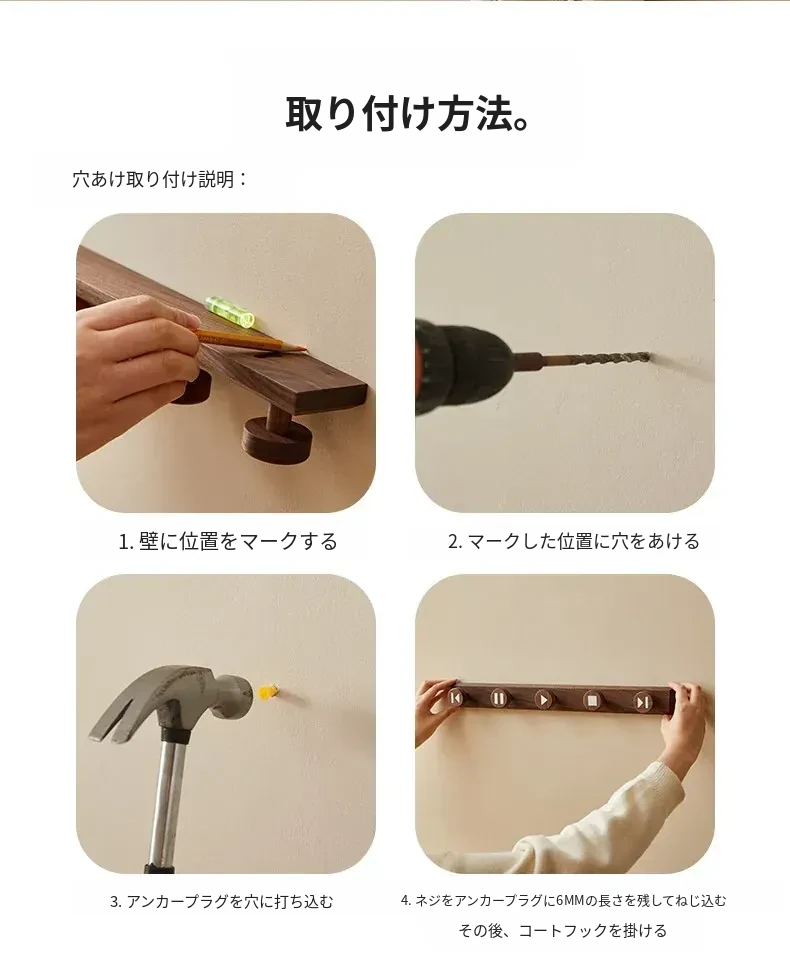 取り付け方法。

穴あけ取り付け説明：

1. 壁に位置をマークする

2. マークした位置に穴をあける

3. アンカープラグを穴に打ち込む

4. ネジをアンカープラグに6MMの長さを残してねじ込む
その後、コートフックを掛ける