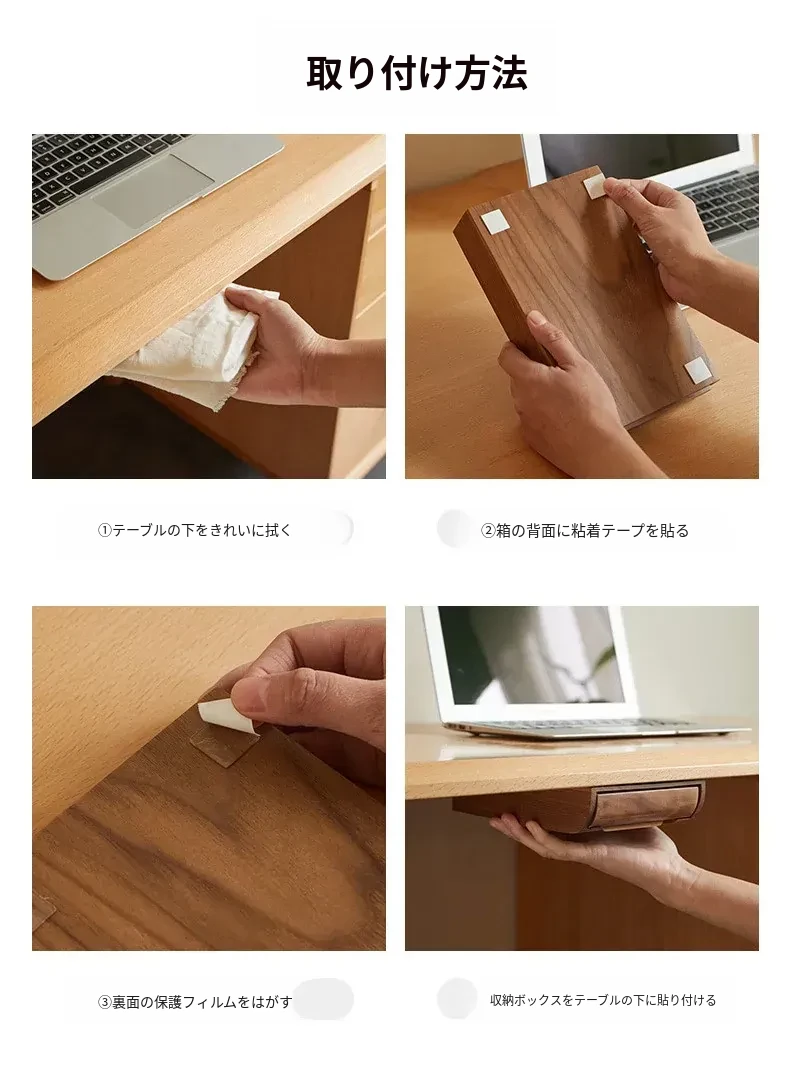 取り付け方法

①テーブルの下をきれいに拭く

②箱の背面に粘着テープを貼る

③裏面の保護フィルムをはがす

収納ボックスをテーブルの下に貼り付ける